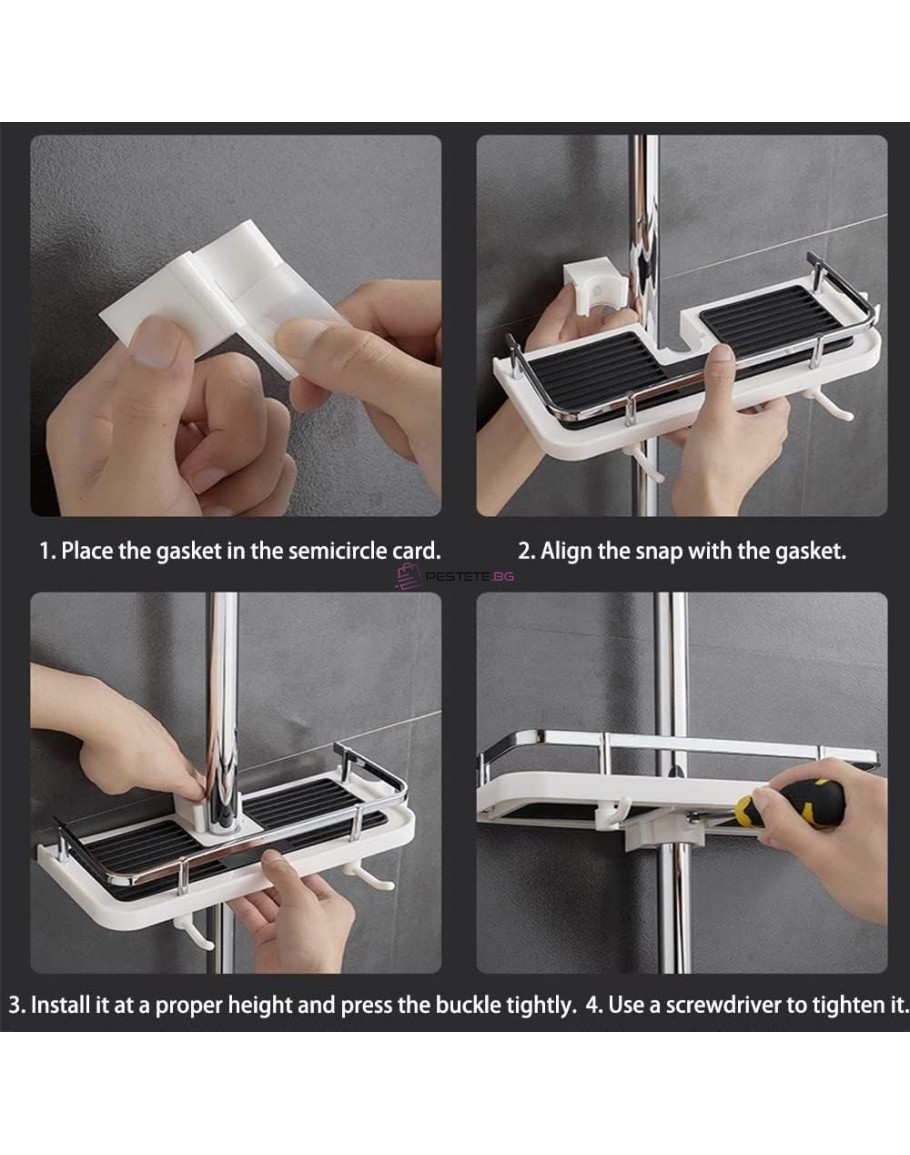 1. Place the gasket in the semicircle card.

2. Align the snap with the gasket.

PESTETE.BG

3. Install it at a proper height and press the buckle tightly.

4. Use a screwdriver to tighten it.